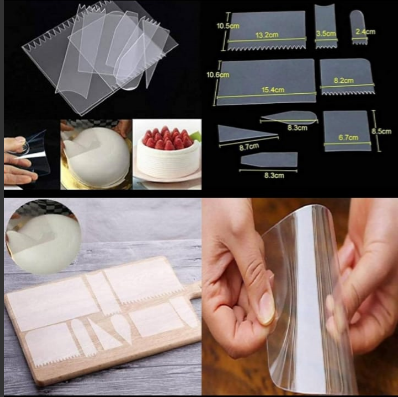 10.5cm
13.2cm
3.5cm
2.4cm
10.6cm
15.4cm
8.2cm
8.3cm
8.7cm
6.7cm
8.5cm
8.3cm